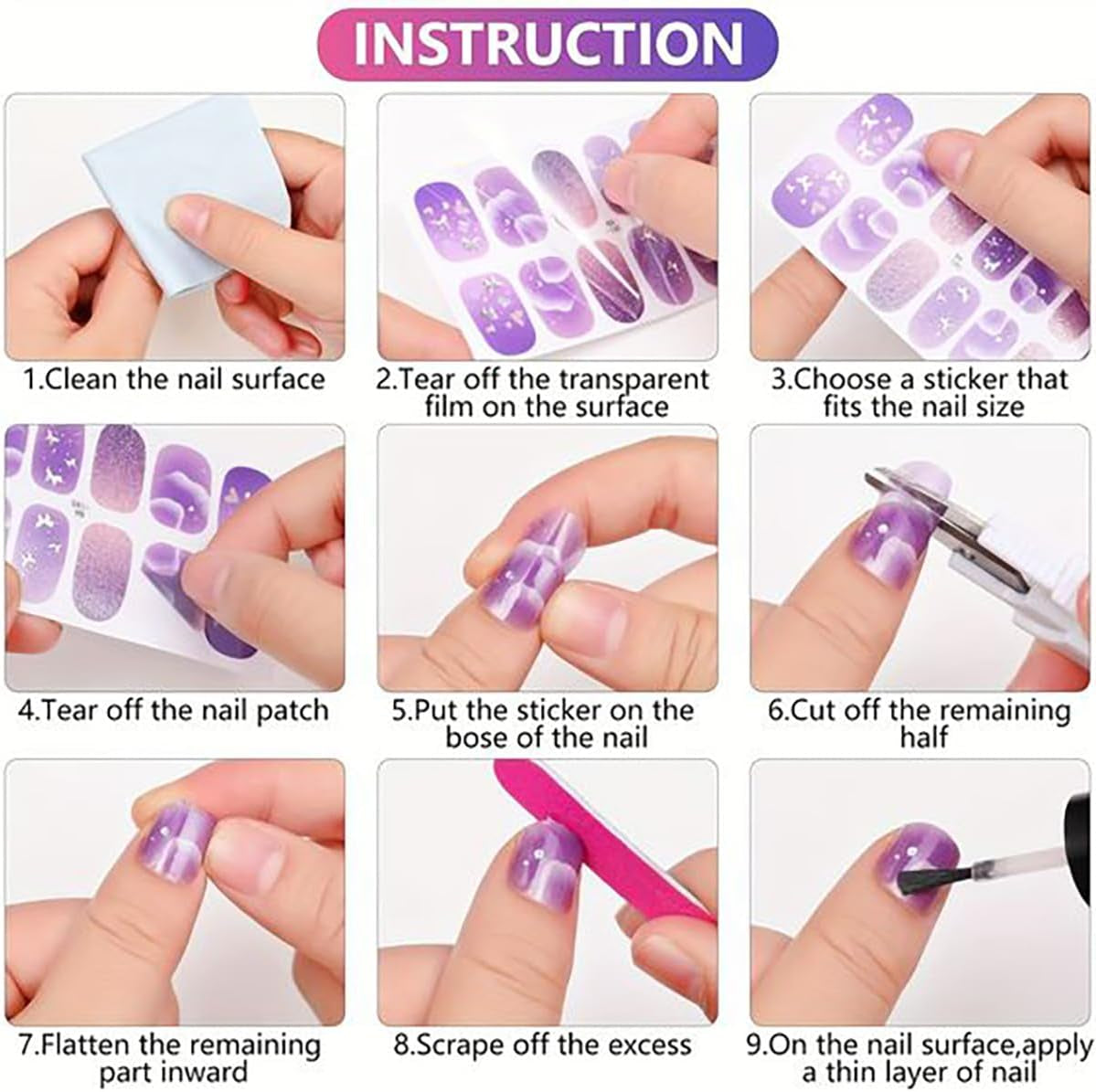 INSTRUCTION

1.Clean the nail surface

2.Tear off the transparent film on the surface

3.Choose a sticker that fits the nail size

4.Tear off the nail patch

5.Put the sticker on the bose of the nail

6.Cut off the remaining half

7.Flatten the remaining part inward

8.Scrape off the excess

9.On the nail surface,apply a thin layer of nail