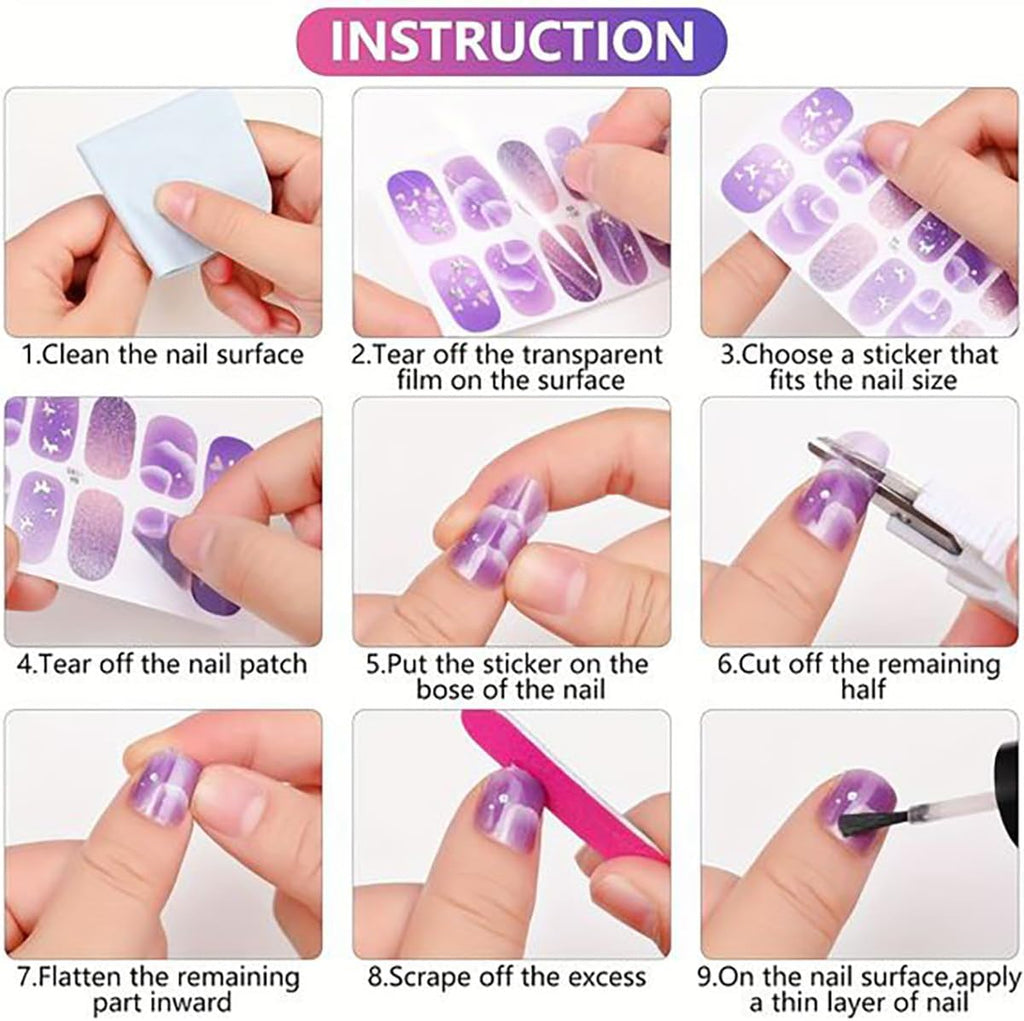 INSTRUCTION

1.Clean the nail surface

2.Tear off the transparent film on the surface

3.Choose a sticker that fits the nail size

4.Tear off the nail patch

5.Put the sticker on the bose of the nail

6.Cut off the remaining half

7.Flatten the remaining part inward

8.Scrape off the excess

9.On the nail surface,apply a thin layer of nail