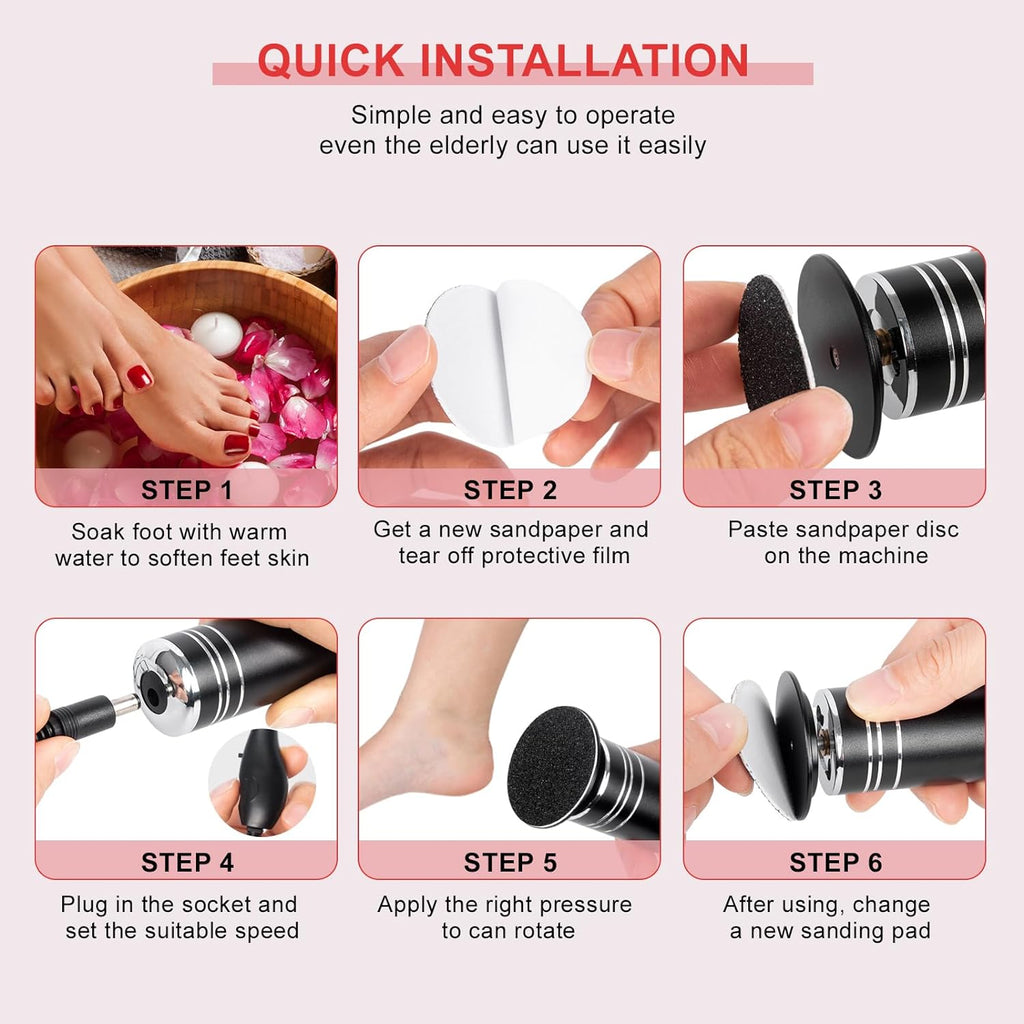 QUICK INSTALLATION

Simple and easy to operate even the elderly can use it easily

STEP 1

Soak foot with warm water to soften feet skin

STEP 2

Get a new sandpaper and tear off protective film

STEP 3

Paste sandpaper disc on the machine

STEP 4

Plug in the socket and set the suitable speed

STEP 5

Apply the right pressure to can rotate

STEP 6

After using, change a new sanding pad