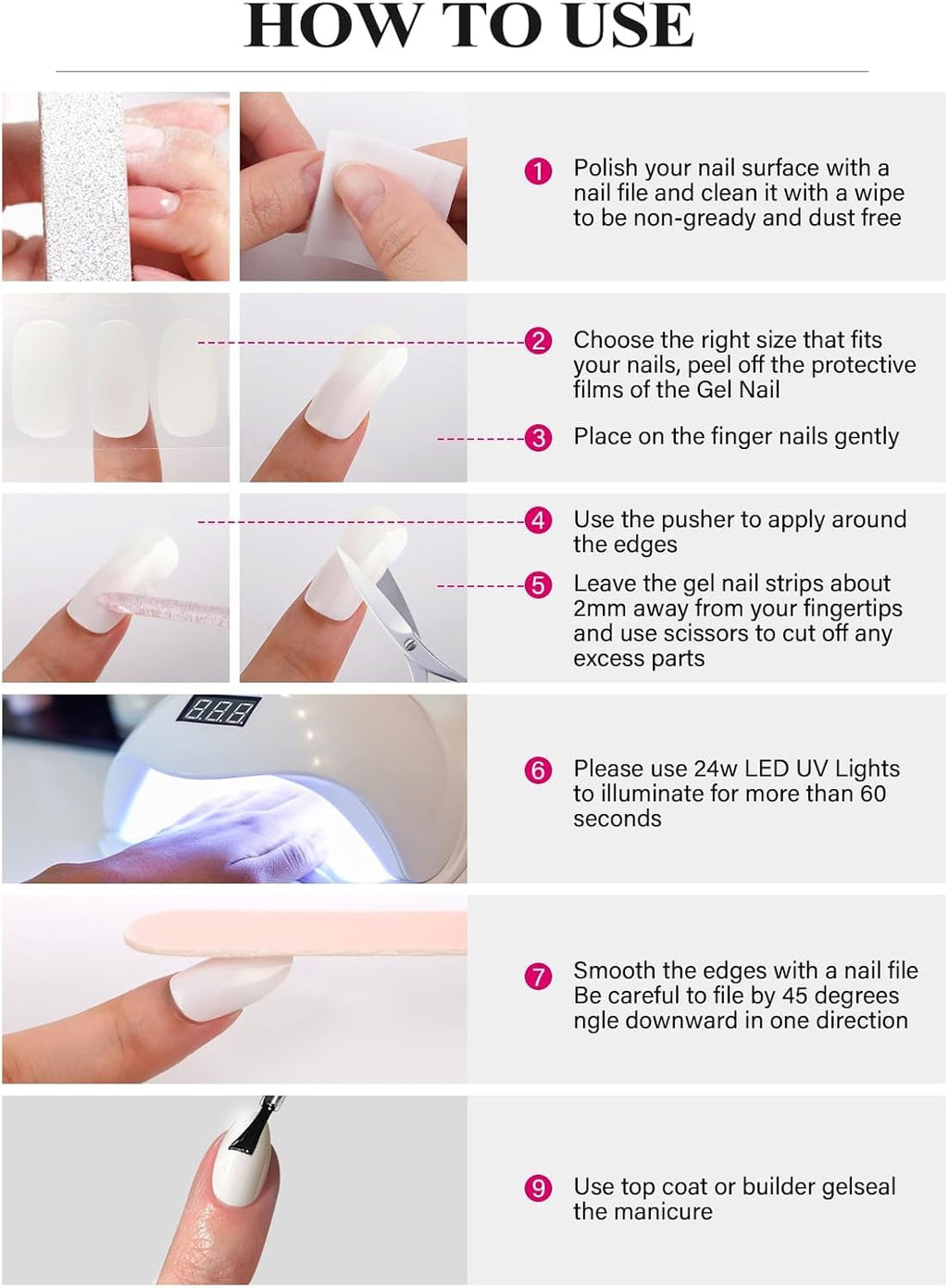 HOW TO USE

1 Polish your nail surface with a nail file and clean it with a wipe to be non-gready and dust free

2 Choose the right size that fits your nails, peel off the protective films of the Gel Nail

3 Place on the finger nails gently

4 Use the pusher to apply around the edges

5 Leave the gel nail strips about 2mm away from your fingertips and use scissors to cut off any excess parts

888

6 Please use 24w LED UV Lights to illuminate for more than 60 seconds

7 Smooth the edges with a nail file Be careful to file by 45 degrees ngle downward in one direction

9 Use top coat or builder gelseal the manicure