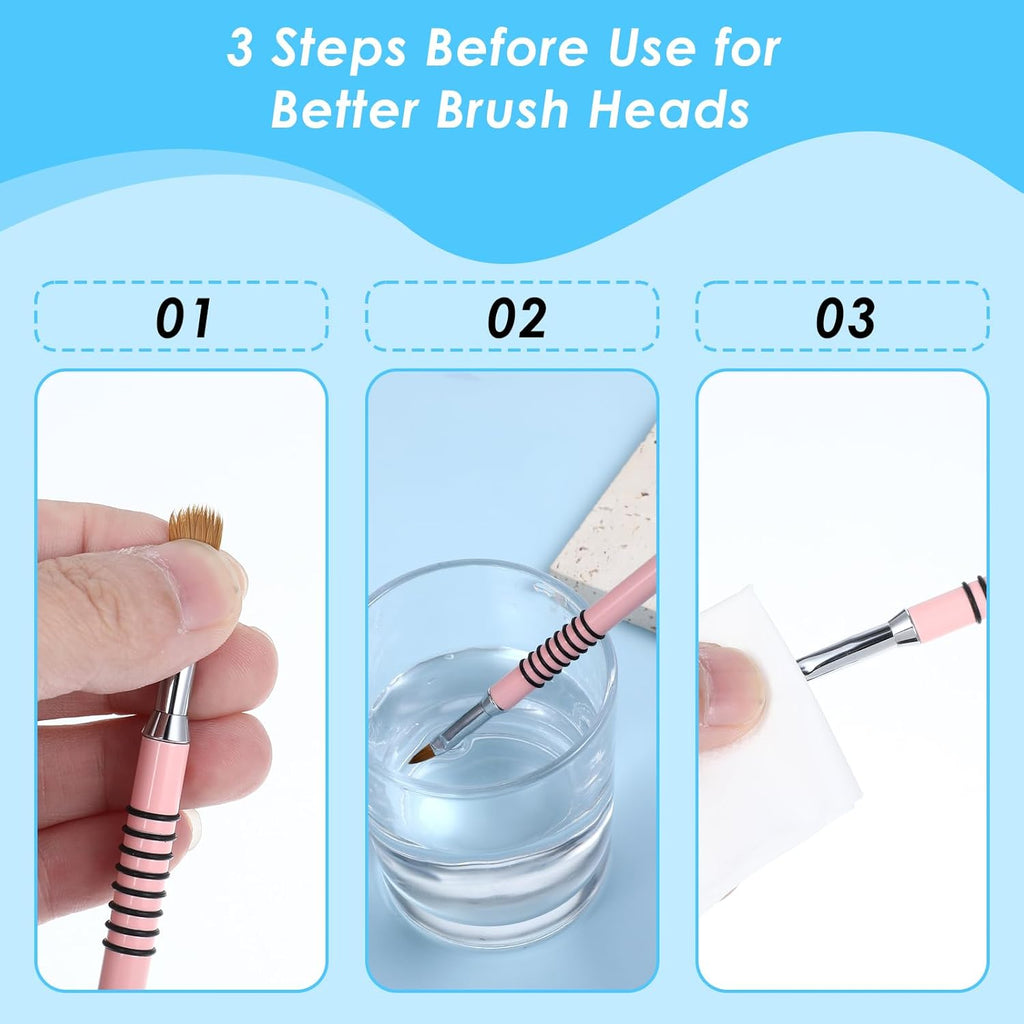 3 Steps Before Use for Better Brush Heads

01

02

03