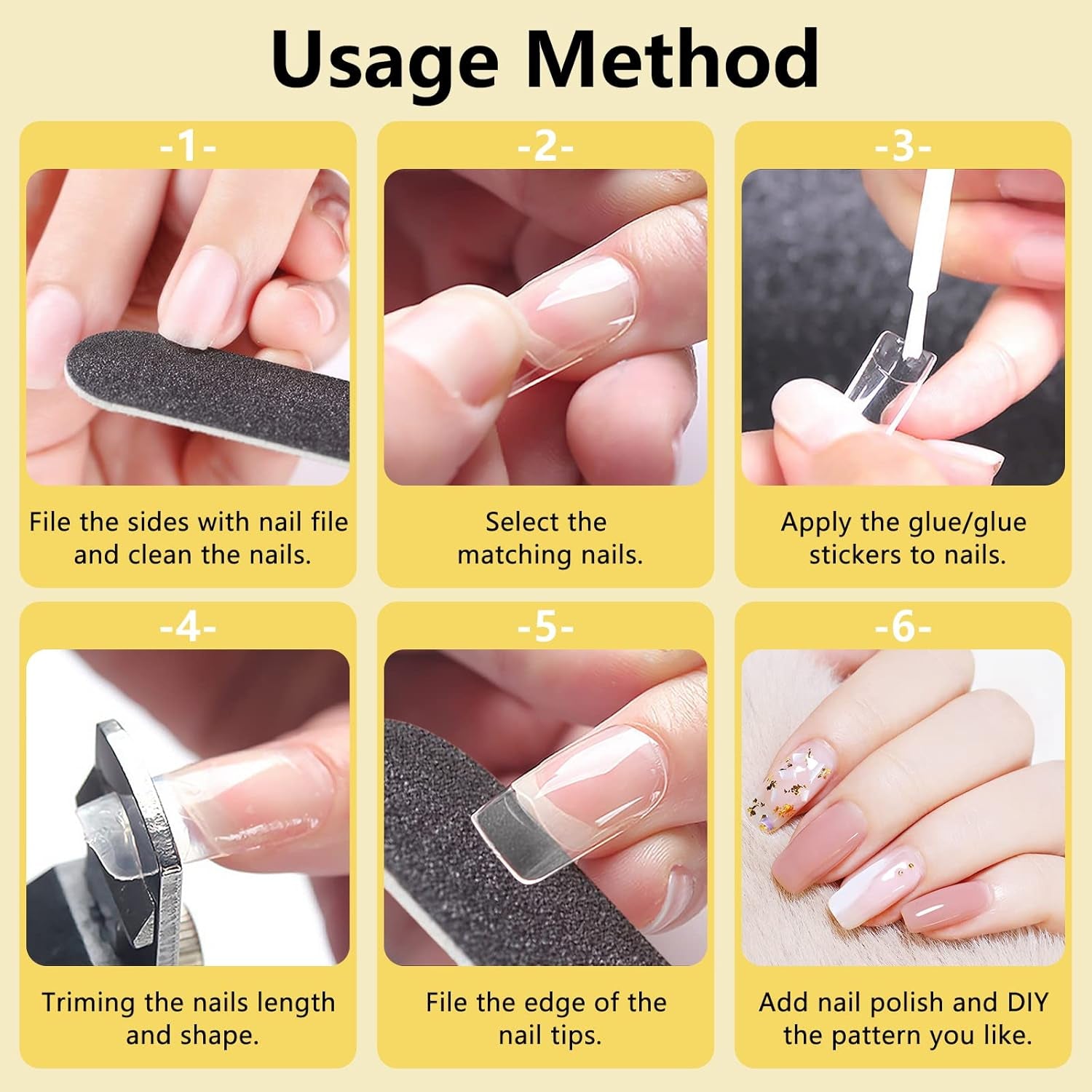 Usage Method

-1-

File the sides with nail file and clean the nails.

-2-

Select the matching nails.

-3-

Apply the glue/glue stickers to nails.

-4-

Triming the nails length and shape.

-5-

File the edge of the nail tips.

-6-

Add nail polish and DIY the pattern you like.